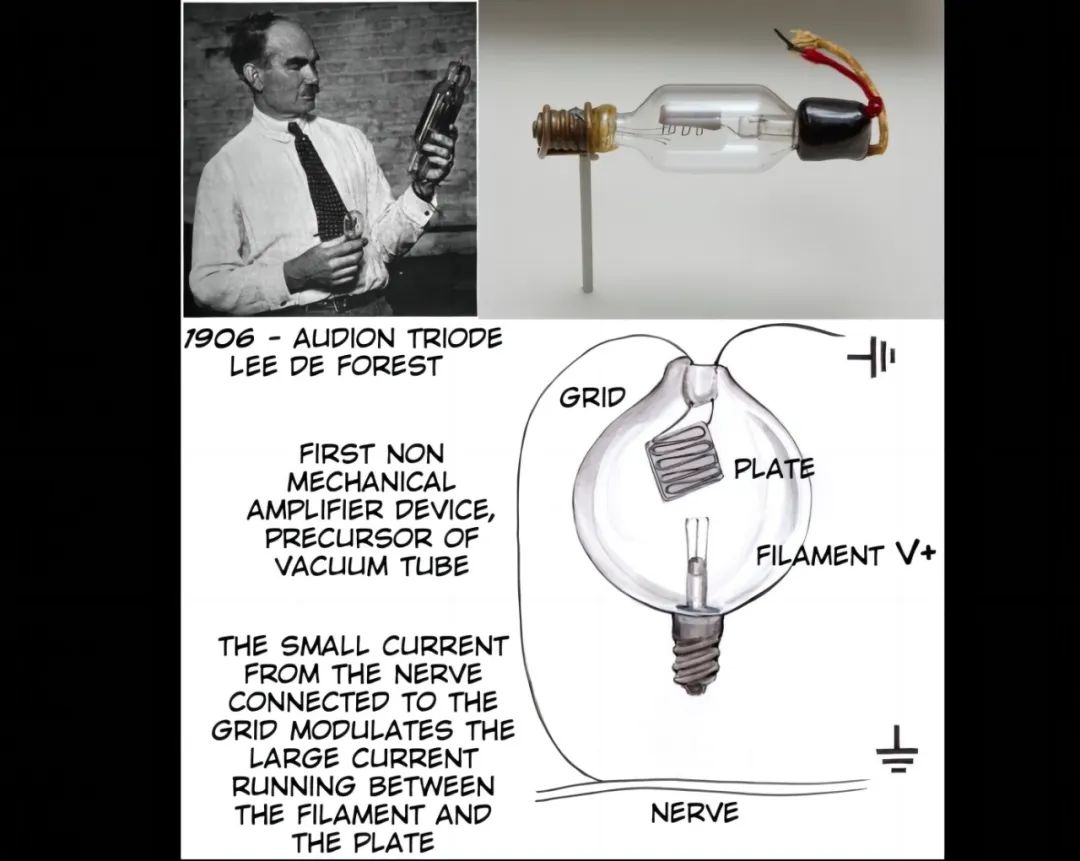 1906 - AUDION TRIODE
LEE DE FOREST

FIRST NON MECHANICAL AMPLIFIER DEVICE, PRECURSOR OF VACUUM TUBE

THE SMALL CURRENT FROM THE NERVE CONNECTED TO THE GRID MODULATES THE LARGE CURRENT RUNNING BETWEEN THE FILAMENT AND THE PLATE

GRID

PLATE

FILAMENT V+

NERVE